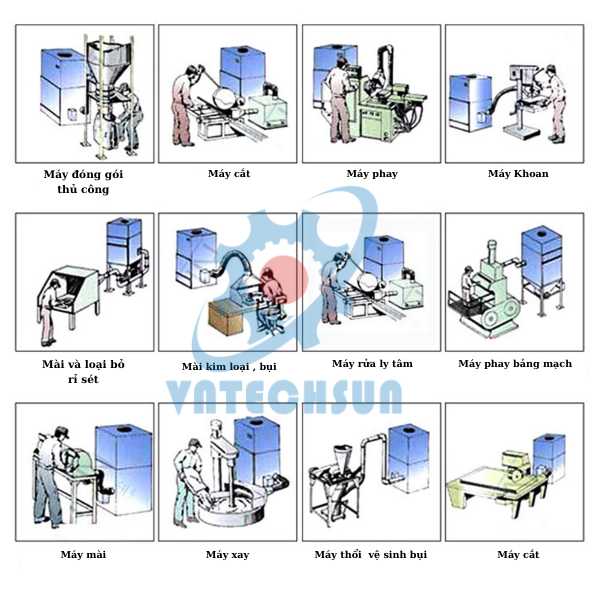 Máy đóng gói thủ công

Máy cắt

Máy phay

Máy Khoan

Mài và loại bỏ rỉ sét

Mài kim loại , bụi

Máy rửa ly tâm

Máy phay bảng mạch

VNTECHSUN

Máy mài

Máy xay

Máy thổi vệ sinh bụi

Máy cắt